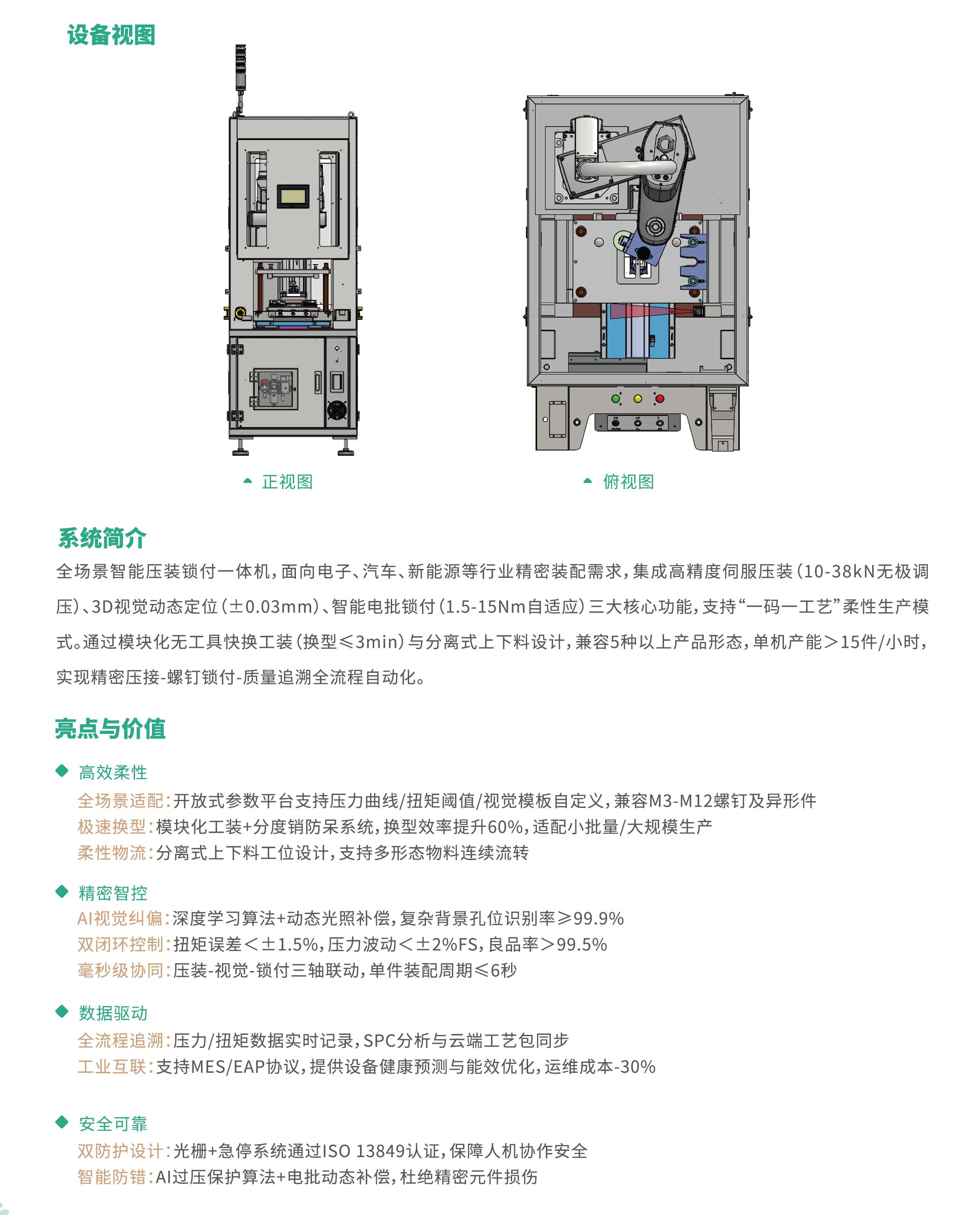 设备视图

正视图

俯视图

系统简介

全场景智能压装锁付一体机，面向电子、汽车、新能源等行业精密装配需求，集成高精度伺服压装（10-38kN无极调压）、3D视觉动态定位（±0.03mm）、智能电批锁付（1.5-15Nm自适应）三大核心功能，支持“一码一工艺”柔性生产模式。通过模块化无工具快换工装（换型≤3min）与分离式上下料设计，兼容5种以上产品形态，单机产能＞15件/小时，实现精密压接-螺钉锁付-质量追溯全流程自动化。

亮点与价值

高效柔性
全场景适配：开放式参数平台支持压力曲线/扭矩阈值/视觉模板自定义，兼容M3-M12螺钉及异形件
极速换型：模块化工装+分度销防呆系统，换型效率提升60%，适配小批量/大规模生产
柔性物流：分离式上下料工位设计，支持多形态物料连续流转

精密智控
AI视觉纠偏：深度学习算法+动态光照补偿，复杂背景孔位识别率≥99.9%
双闭环控制：扭矩误差＜±1.5%，压力波动＜±2%FS，良品率＞99.5%
毫秒级协同：压装-视觉-锁付三轴联动，单件装配周期≤6秒

数据驱动
全流程追溯：压力/扭矩数据实时记录，SPC分析与云端工艺包同步
工业互联：支持MES/EAP协议，提供设备健康预测与能效优化，运维成本-30%

安全可靠
双防护设计：光栅+急停系统通过ISO 13849认证，保障人机协作安全
智能防错：AI过压保护算法+电批动态补偿，杜绝精密元件损伤